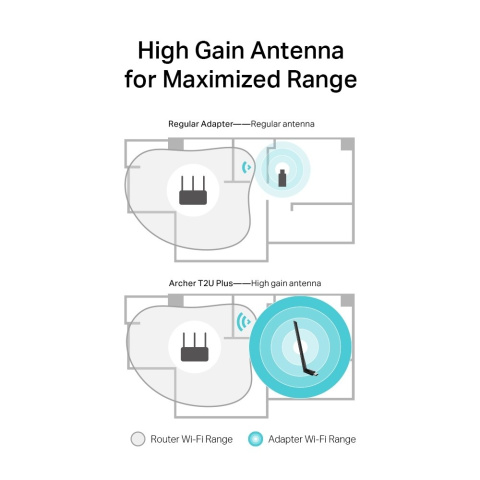 High Gain Antenna
for Maximized Range

Regular Adapter——Regular antenna

Archer T2U Plus——High gain antenna

Router Wi-Fi Range

Adapter Wi-Fi Range